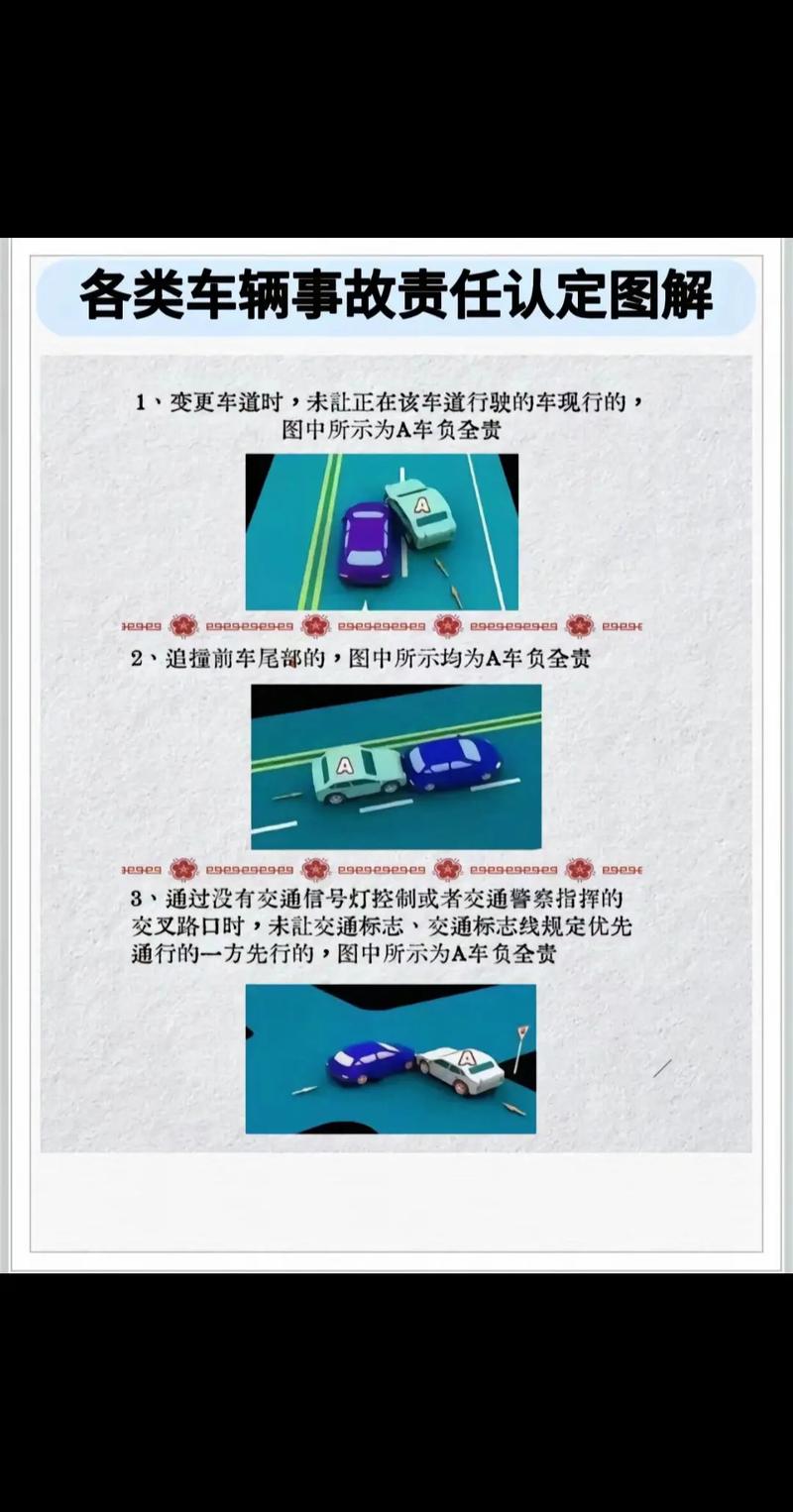 各类车辆事故责任认定图解

1、变更车道时，未让正在该车道行驶的车现行的，图中所示为A车负全责

A

2、追撞前车尾部的，图中所示均为A车负全责

A

3、通过没有交通信号灯控制或者交通警察指挥的交叉路口时，未让交通标志、交通标志线规定优先通行的一方先行的，图中所示为A车负全责

A