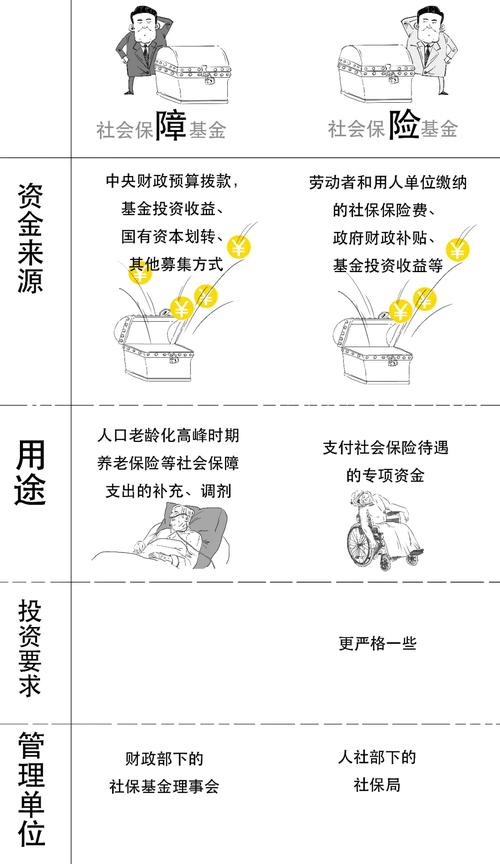 | | 社会保障基金 | 社会保险基金 |
|---|---|---|
| 资金来源 | 中央财政预算拨款，基金投资收益、国有资本划转、其他募集方式 | 劳动者和用人单位缴纳的社保保险费、政府财政补贴、基金投资收益等 |
| 用途 | 人口老龄化高峰时期养老保险等社会保障支出的补充、调剂 | 支付社会保险待遇的专项资金 |
| 投资要求 | | 更严格一些 |
| 管理单位 | 财政部下的社保基金理事会 | 人社部下的社保局 |