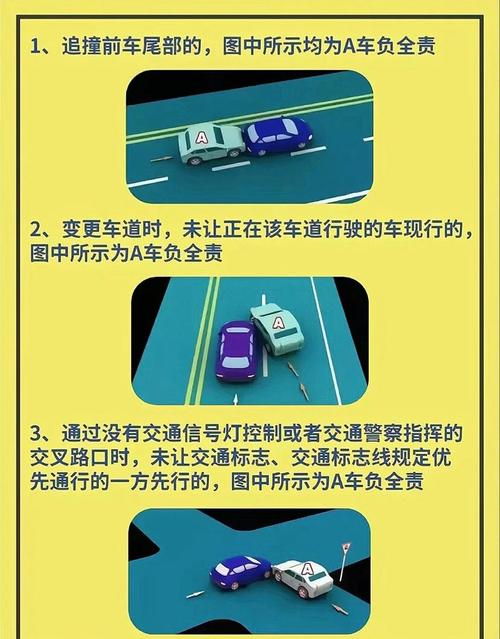 1、追撞前车尾部的，图中所示均为A车负全责

A

2、变更车道时，未让正在该车道行驶的车现行的，图中所示为A车负全责

A

3、通过没有交通信号灯控制或者交通警察指挥的交叉路口时，未让交通标志、交通标志线规定优先通行的一方先行的，图中所示为A车负全责

A